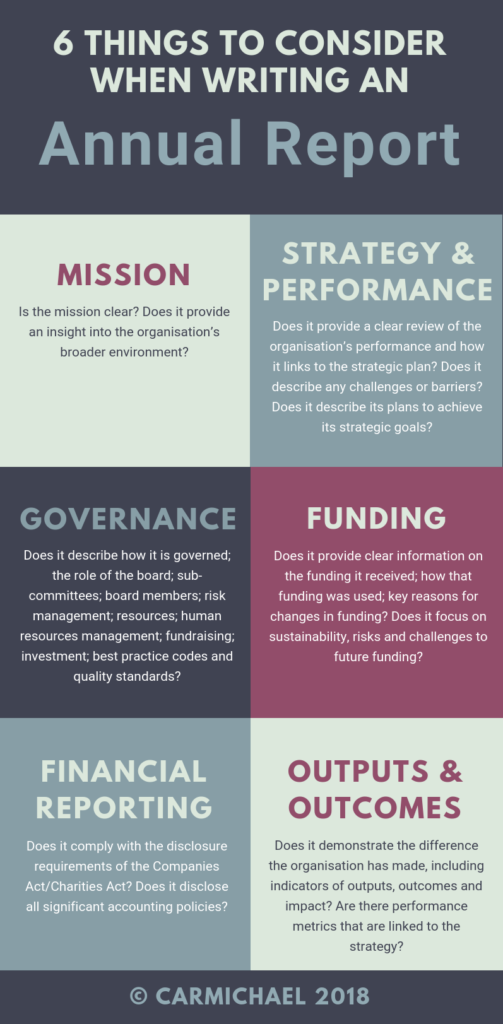 6 THINGS TO CONSIDER WHEN WRITING AN

Annual Report

MISSION

Is the mission clear? Does it provide an insight into the organisation's broader environment?

STRATEGY & PERFORMANCE

Does it provide a clear review of the organisation's performance and how it links to the strategic plan? Does it describe any challenges or barriers? Does it describe its plans to achieve its strategic goals?

GOVERNANCE

Does it describe how it is governed; the role of the board; sub-committees; board members; risk management; resources; human resources management; fundraising; investment; best practice codes and quality standards?

FUNDING

Does it provide clear information on the funding it received; how that funding was used; key reasons for changes in funding? Does it focus on sustainability, risks and challenges to future funding?

FINANCIAL REPORTING

Does it comply with the disclosure requirements of the Companies Act/Charities Act? Does it disclose all significant accounting policies?

OUTPUTS & OUTCOMES

Does it demonstrate the difference the organisation has made, including indicators of outputs, outcomes and impact? Are there performance metrics that are linked to the strategy?

© CARMICHAEL 2018